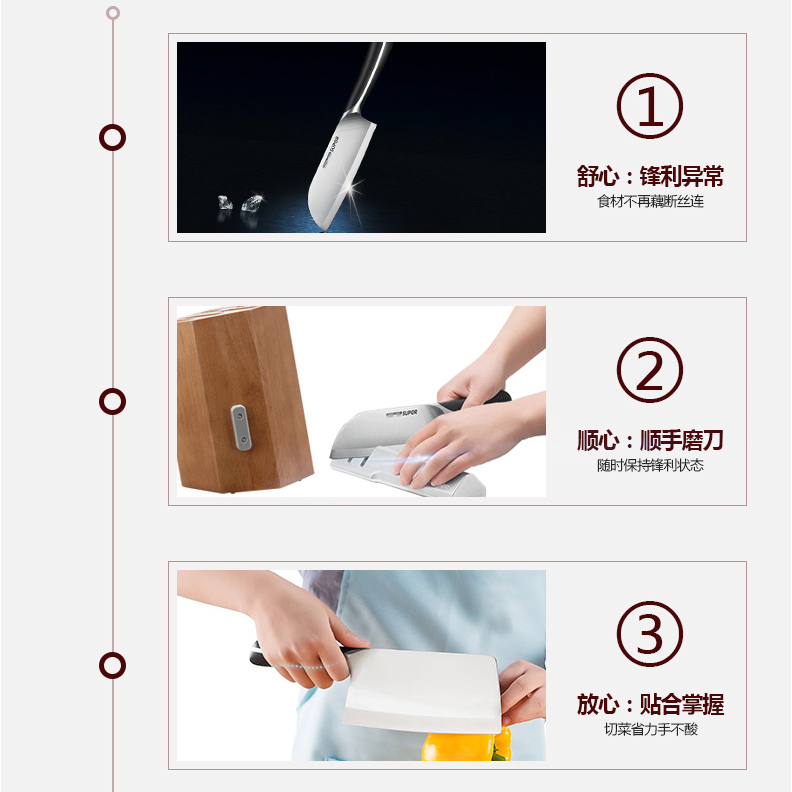 SUPOR

①

舒心：锋利异常

食材不再藕断丝连

SUPOR

②

顺心：顺手磨刀

随时保持锋利状态

③

放心：贴合掌握

切菜省力手不酸