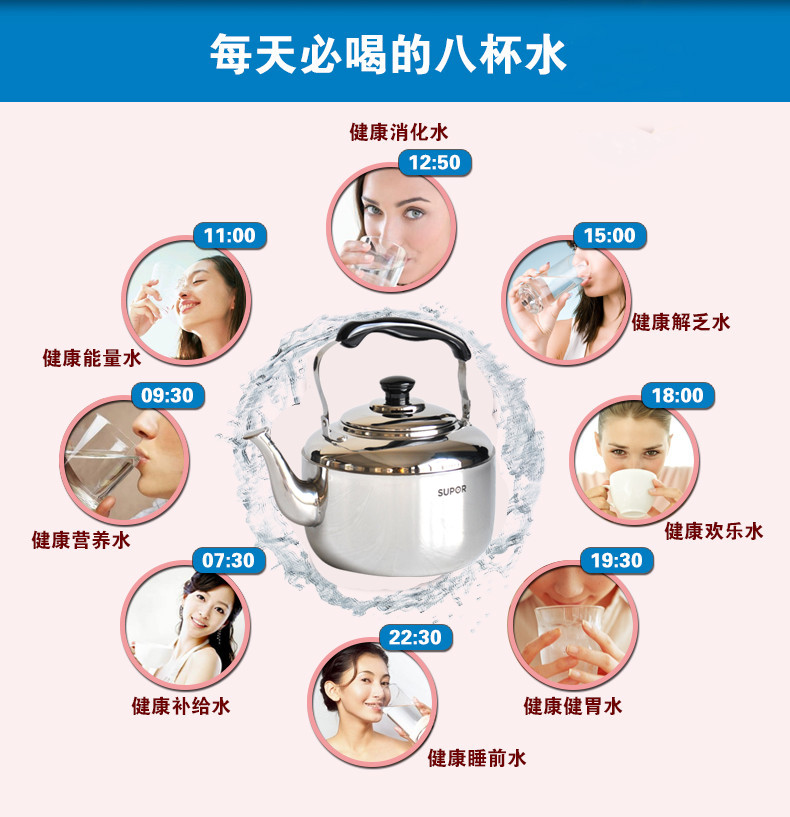 每天必喝的八杯水

健康消化水
12:50

11:00
健康能量水

15:00
健康解乏水

09:30
健康营养水

SUPOR

18:00
健康欢乐水

07:30
健康补给水

19:30
健康健胃水

22:30
健康睡前水